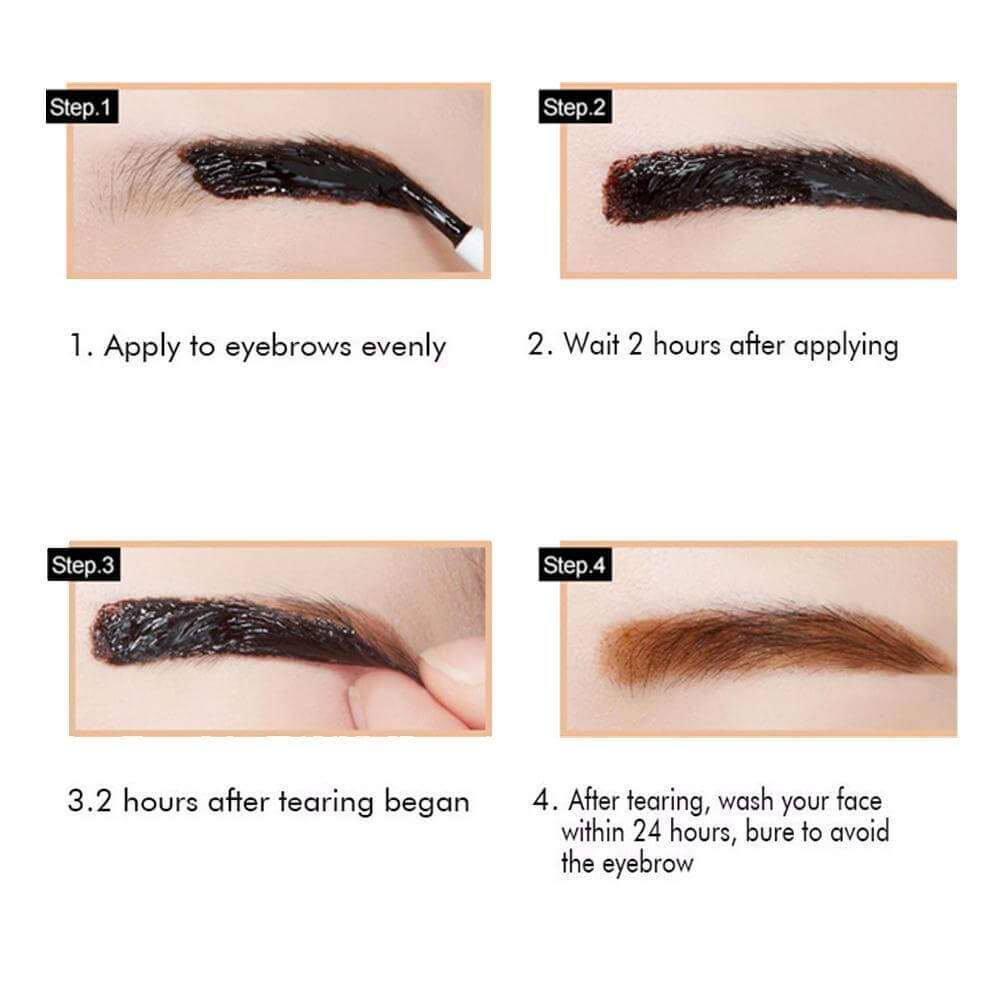 Step.1

1. Apply to eyebrows evenly

Step.2

2. Wait 2 hours after applying

Step.3

3.2 hours after tearing began

Step.4

4. After tearing, wash your face within 24 hours, bure to avoid the eyebrow